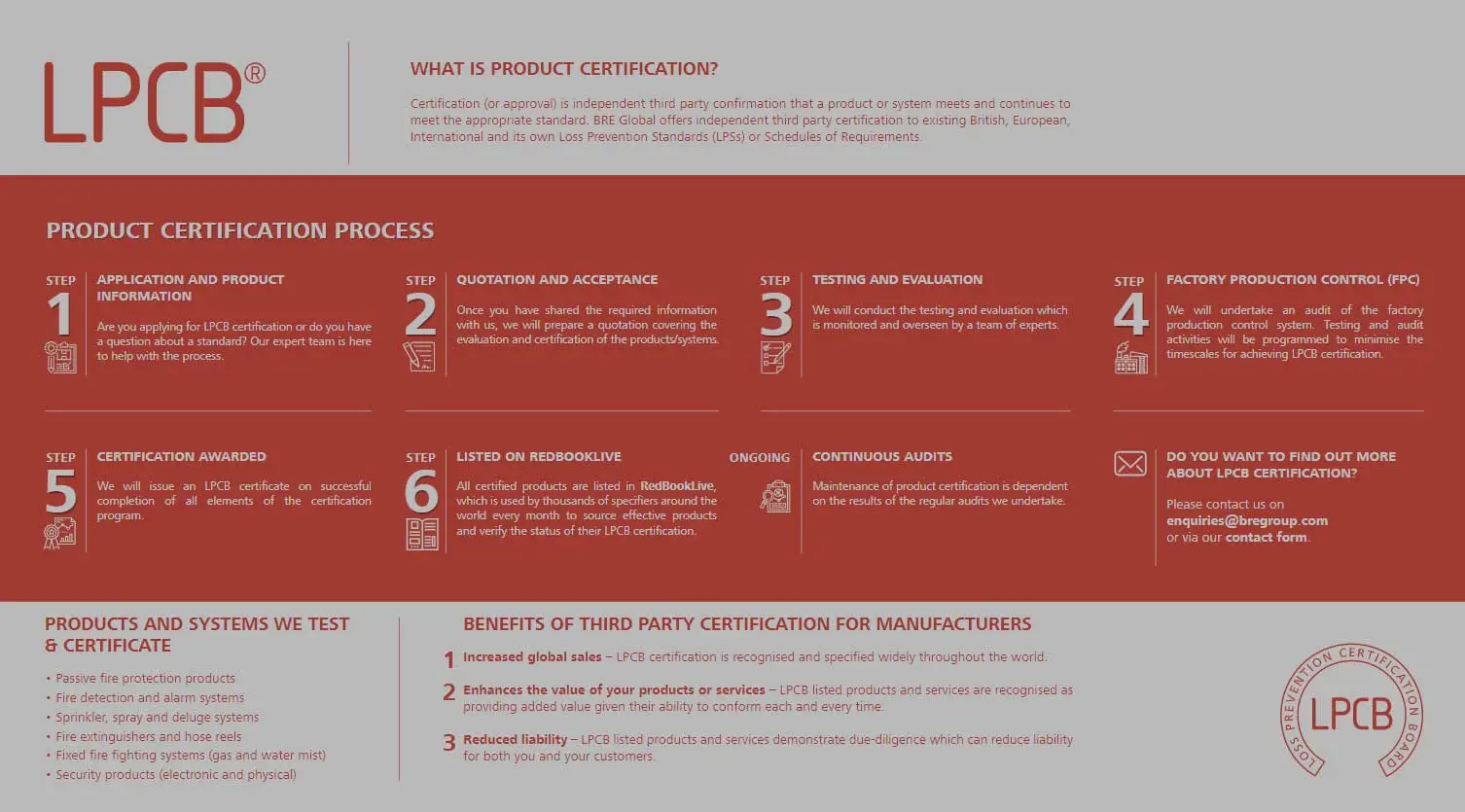 LPCB®

WHAT IS PRODUCT CERTIFICATION?

Certification (or approval) is independent third party confirmation that a product or system meets and continues to meet the appropriate standard. BRE Global offers independent third party certification to existing British, European, International and its own Loss Prevention Standards (LPSs) or Schedules of Requirements.

PRODUCT CERTIFICATION PROCESS

STEP 1
APPLICATION AND PRODUCT INFORMATION
Are you applying for LPCB certification or do you have a question about a standard? Our expert team is here to help with the process.

STEP 2
QUOTATION AND ACCEPTANCE
Once you have shared the required information with us, we will prepare a quotation covering the evaluation and certification of the products/systems.

STEP 3
TESTING AND EVALUATION
We will conduct the testing and evaluation which is monitored and overseen by a team of experts.

STEP 4
FACTORY PRODUCTION CONTROL (FPC)
We will undertake an audit of the factory production control system. Testing and audit activities will be programmed to minimise the timescales for achieving LPCB certification.

STEP 5
CERTIFICATION AWARDED
We will issue an LPCB certificate on successful completion of all elements of the certification program.

STEP 6
LISTED ON REDBOOKLIVE
All certified products are listed in RedBookLive, which is used by thousands of specifiers around the world every month to source effective products and verify the status of their LPCB certification.

ONGOING
CONTINUOUS AUDITS
Maintenance of product certification is dependent on the results of the regular audits we undertake.

DO YOU WANT TO FIND OUT MORE ABOUT LPCB CERTIFICATION?
Please contact us on
enquiries@bregroup.com
or via our contact form.

PRODUCTS AND SYSTEMS WE TEST & CERTIFICATE

• Passive fire protection products
• Fire detection and alarm systems
• Sprinkler, spray and deluge systems
• Fire extinguishers and hose reels
• Fixed fire fighting systems (gas and water mist)
• Security products (electronic and physical)

BENEFITS OF THIRD PARTY CERTIFICATION FOR MANUFACTURERS

1 Increased global sales – LPCB certification is recognised and specified widely throughout the world.

2 Enhances the value of your products or services – LPCB listed products and services are recognised as providing added value given their ability to conform each and every time.

3 Reduced liability – LPCB listed products and services demonstrate due-diligence which can reduce liability for both you and your customers.

LOSS PREVENTION CERTIFICATION BOARD
LPCB